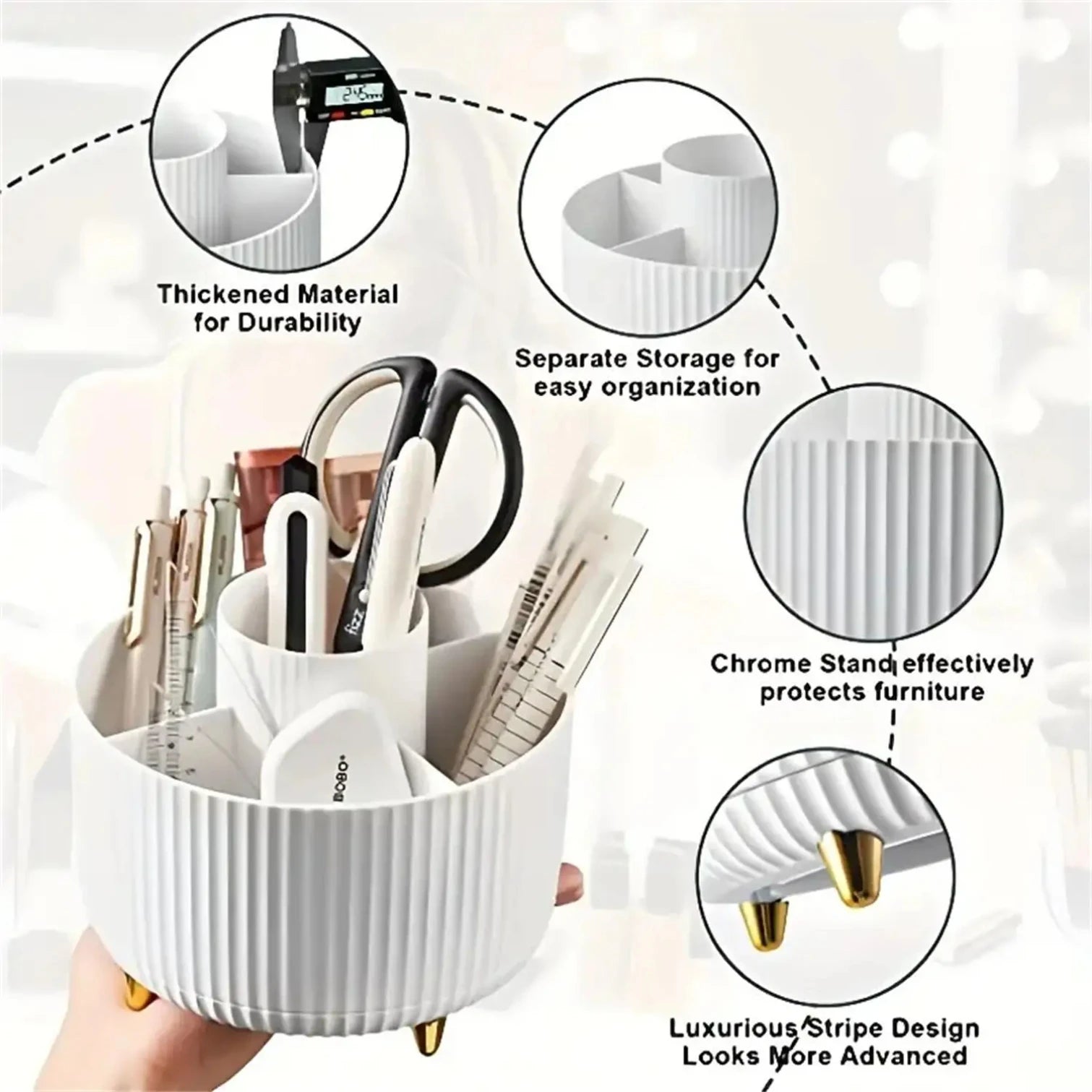 Thickened Material for Durability

Separate Storage for easy organization

Chrome Stand effectively protects furniture

Luxurious Stripe Design Looks More Advanced

fizz

BOBO